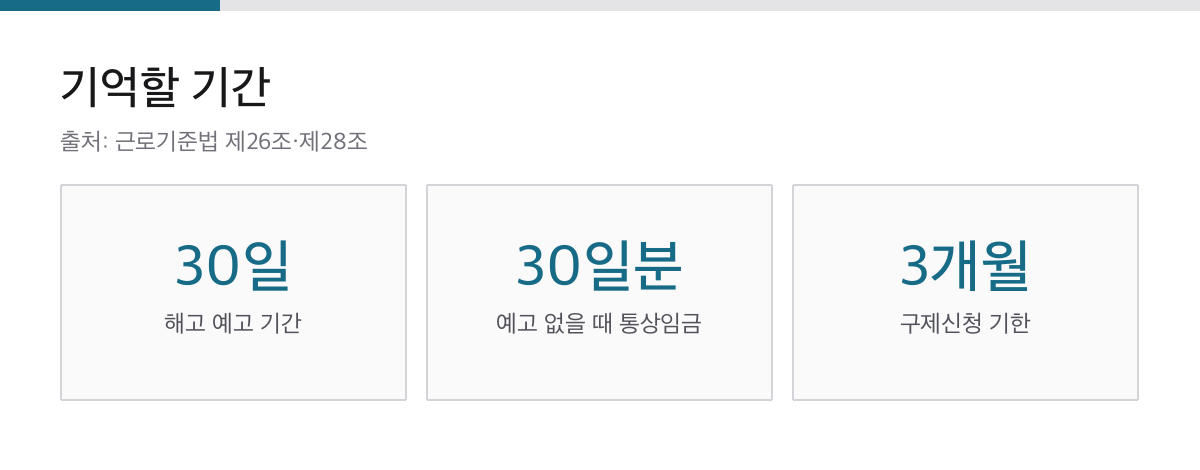 기억할 기간

출처: 근로기준법 제26조·제28조

30일
해고 예고 기간

30일분
예고 없을 때 통상임금

3개월
구제신청 기한