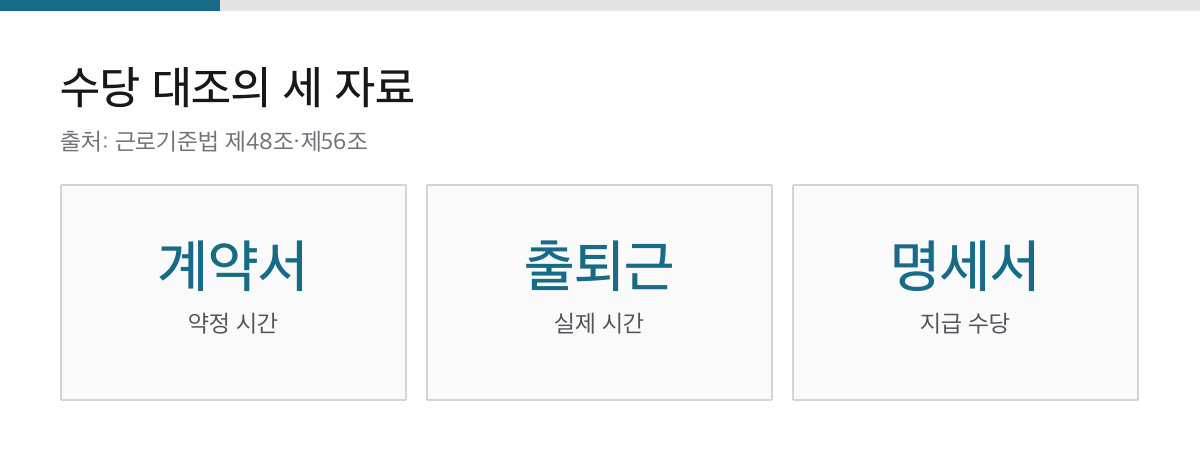 수당 대조의 세 자료

출처: 근로기준법 제48조·제56조

계약서
약정 시간

출퇴근
실제 시간

명세서
지급 수당